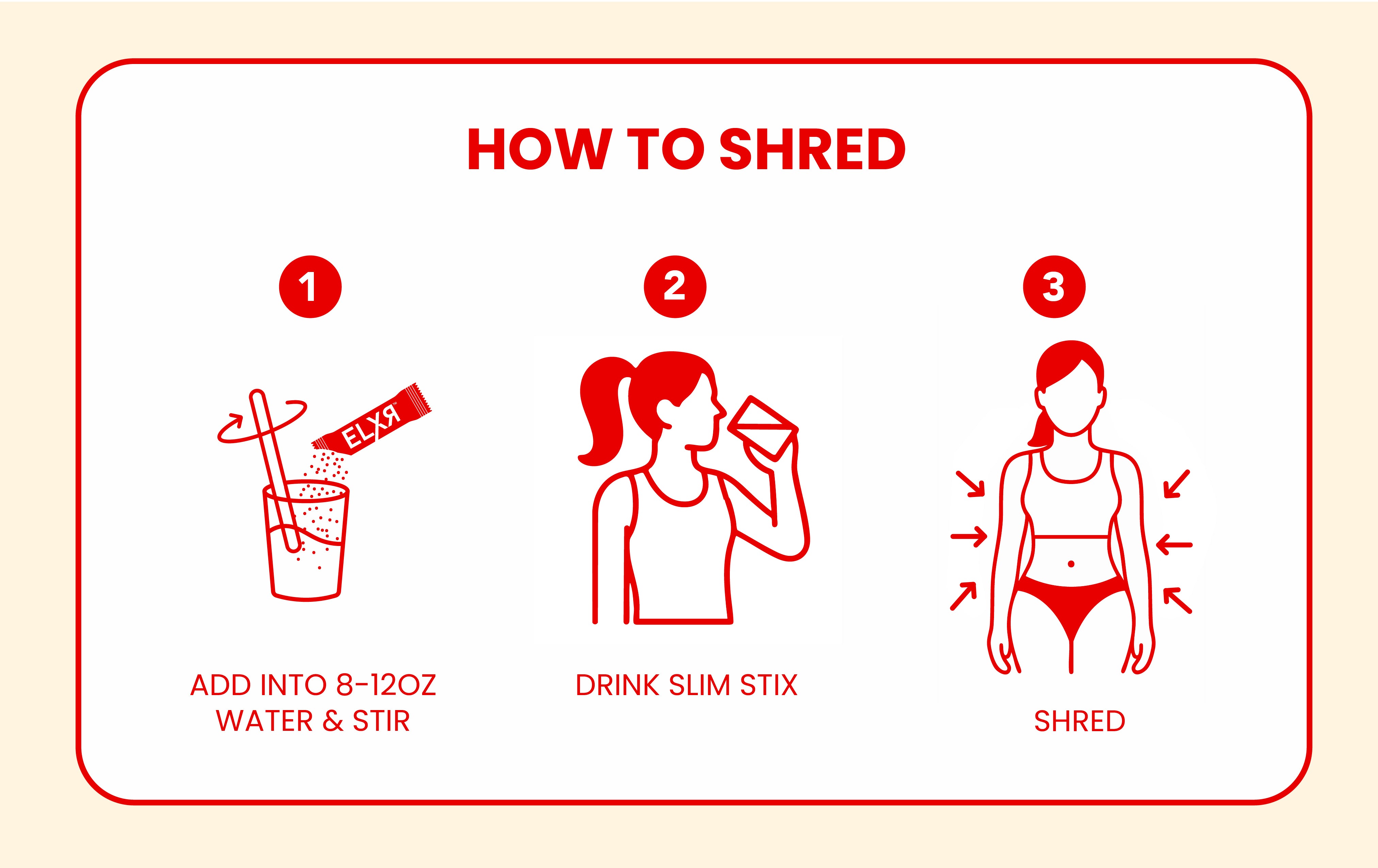 HOW TO SHRED

1

ELXR

ADD INTO 8-12OZ WATER & STIR

2

DRINK SLIM STIX

3

SHRED